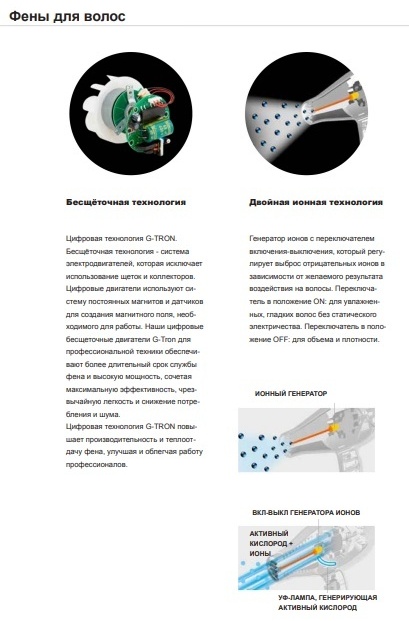 Фены для волос

Бесщёточная технология

Цифровая технология G-TRON. Бесщёточная технология - система электродвигателей, которая исключает использование щеток и коллекторов. Цифровые двигатели используют систему постоянных магнитов и датчиков для создания магнитного поля, необходимого для работы. Наши цифровые бесщеточные двигатели G-Tron для профессиональной техники обеспечивают более длительный срок службы фена и высокую мощность, сочетая максимальную эффективность, чрезвычайную легкость и снижение потребления и шума.
Цифровая технология G-TRON повышает производительность и теплоотдачу фена, улучшая и облегчая работу профессионалов.

Двойная ионная технология

Генератор ионов с переключателем включения-выключения, который регулирует выброс отрицательных ионов в зависимости от желаемого результата воздействия на волосы. Переключатель в положение ON: для увлажненных, гладких волос без статического электричества. Переключатель в положение OFF: для объема и плотности.

ИОННЫЙ ГЕНЕРАТОР

ВКЛ-ВЫКЛ ГЕНЕРАТОРА ИОНОВ

АКТИВНЫЙ КИСЛОРОД + ИОНЫ

УФ-ЛАМПА, ГЕНЕРИРУЮЩАЯ АКТИВНЫЙ КИСЛОРОД